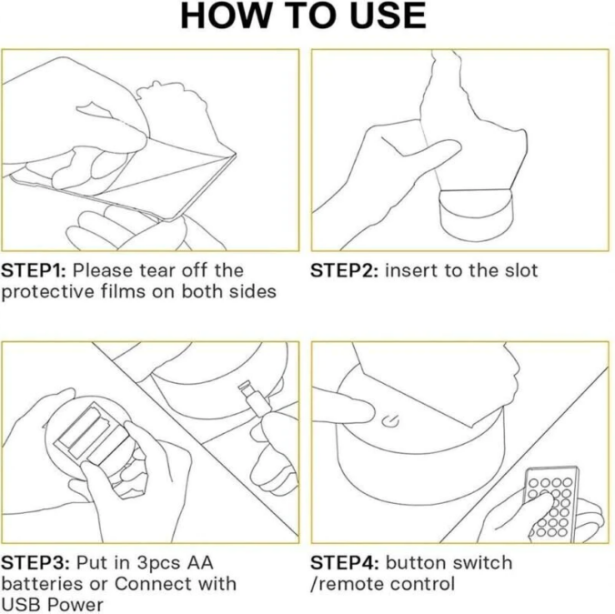 HOW TO USE

STEP1: Please tear off the protective films on both sides

STEP2: insert to the slot

STEP3: Put in 3pcs AA batteries or Connect with USB Power

STEP4: button switch /remote control