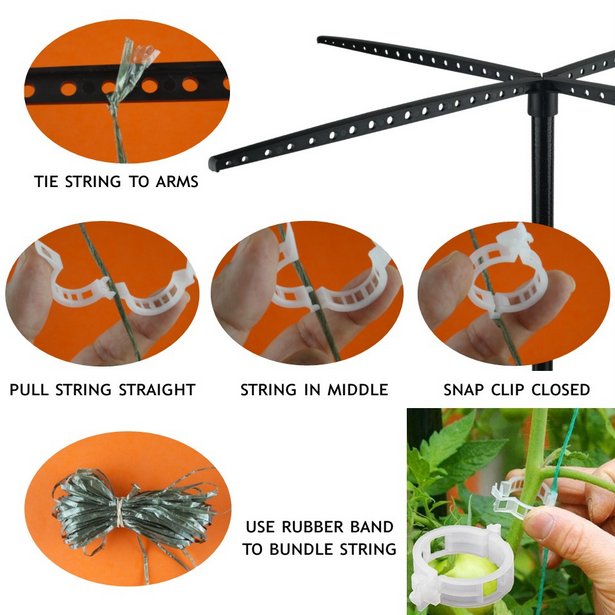 TIE STRING TO ARMS

PULL STRING STRAIGHT

STRING IN MIDDLE

SNAP CLIP CLOSED

USE RUBBER BAND TO BUNDLE STRING